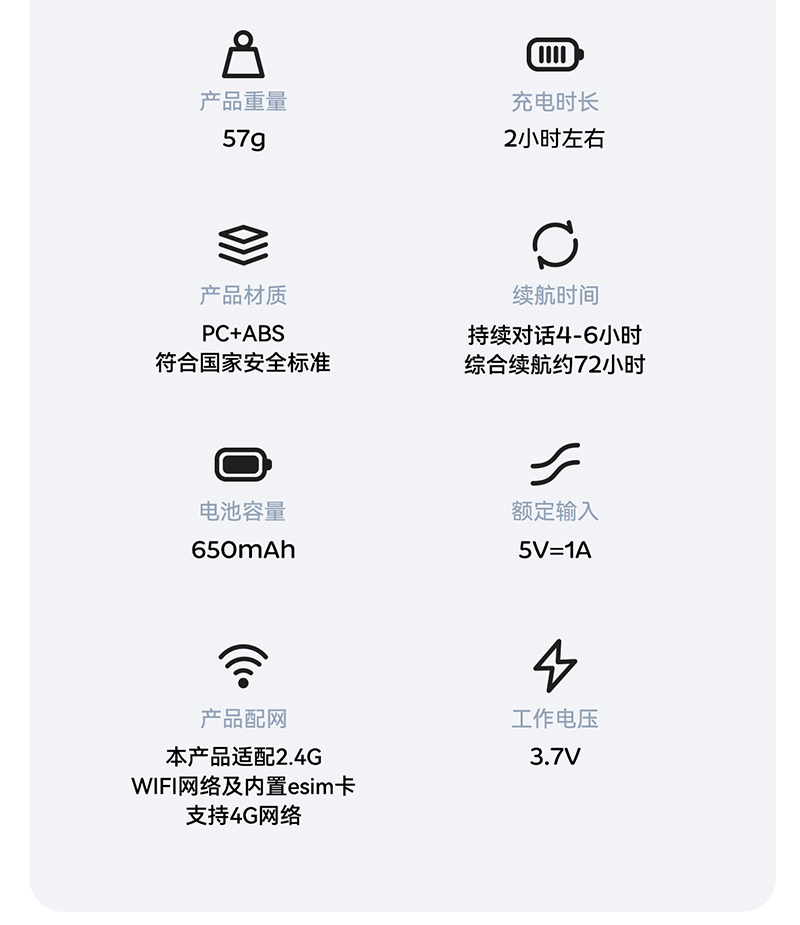 产品重量
57g

充电时长
2小时左右

产品材质
PC+ABS
符合国家安全标准

续航时间
持续对话4-6小时
综合续航约72小时

电池容量
650mAh

额定输入
5V=1A

产品配网
本产品适配2.4G
WIFI网络及内置esim卡
支持4G网络

工作电压
3.7V