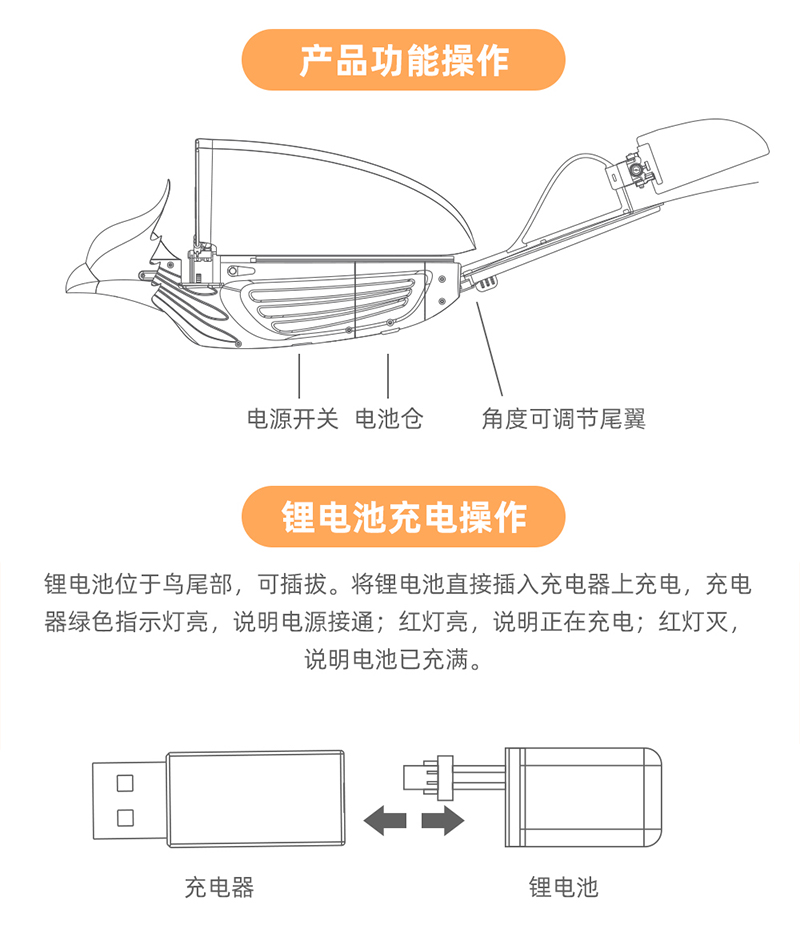 产品功能操作

电源开关 电池仓 角度可调节尾翼

锂电池充电操作

锂电池位于鸟尾部，可插拔。将锂电池直接插入充电器上充电，充电器绿色指示灯亮，说明电源接通；红灯亮，说明正在充电；红灯灭，说明电池已充满。

充电器 锂电池